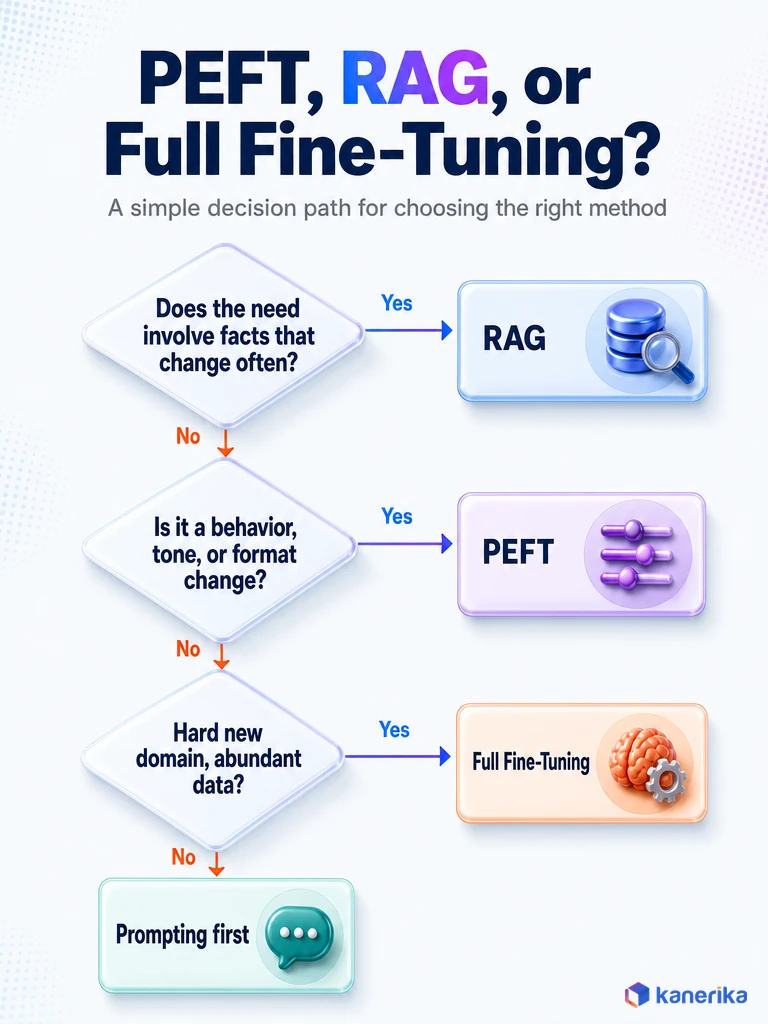 PEFT, RAG, or Full Fine-Tuning?

A simple decision path for choosing the right method

Does the need involve facts that change often?

Yes

RAG

No

Is it a behavior, tone, or format change?

Yes

PEFT

No

Hard new domain, abundant data?

Yes

Full Fine-Tuning

No

Prompting first

kanerika