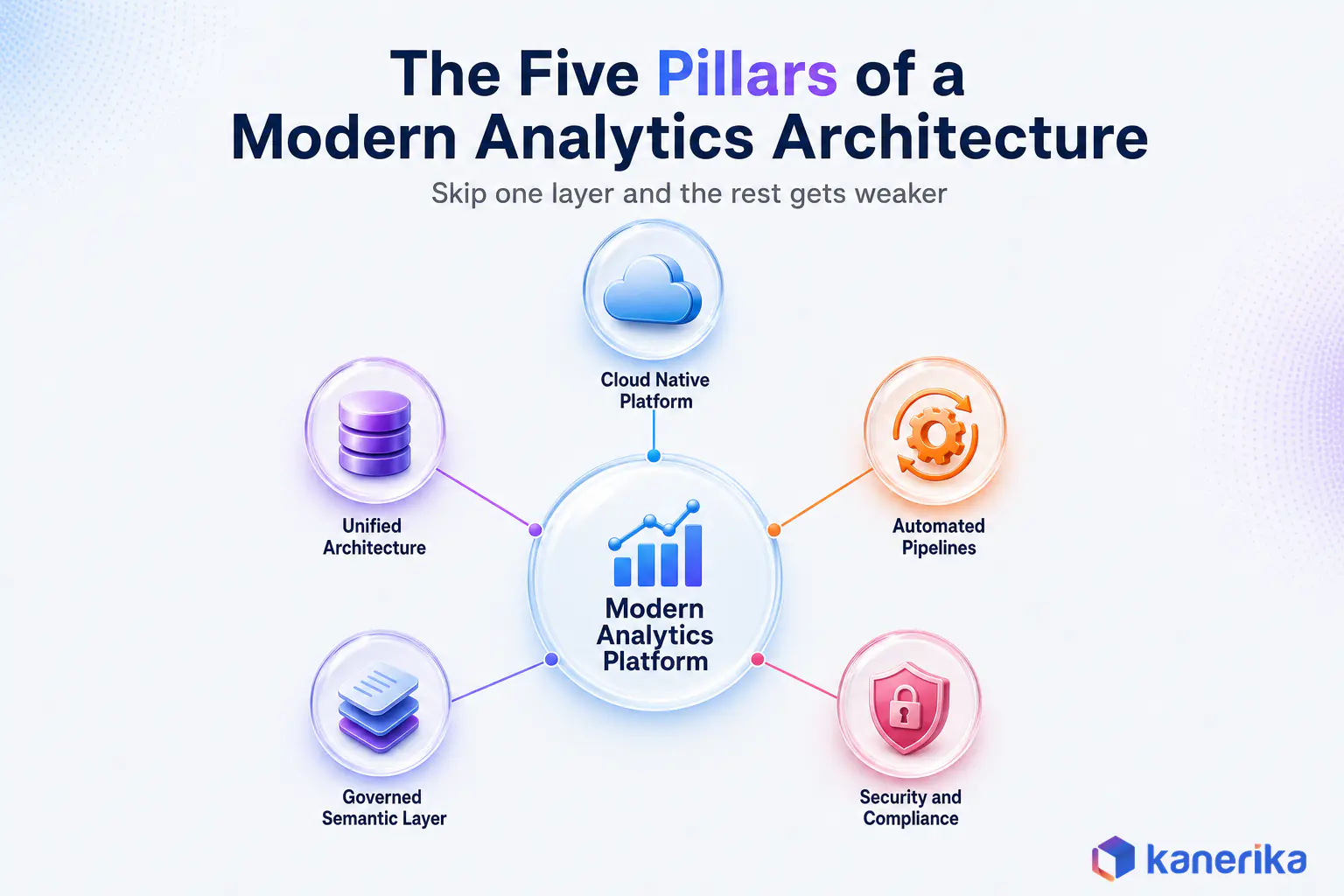 The Five Pillars of a Modern Analytics Architecture

Skip one layer and the rest gets weaker

Cloud Native Platform

Unified Architecture

Automated Pipelines

Modern Analytics Platform

Governed Semantic Layer

Security and Compliance

kanerika