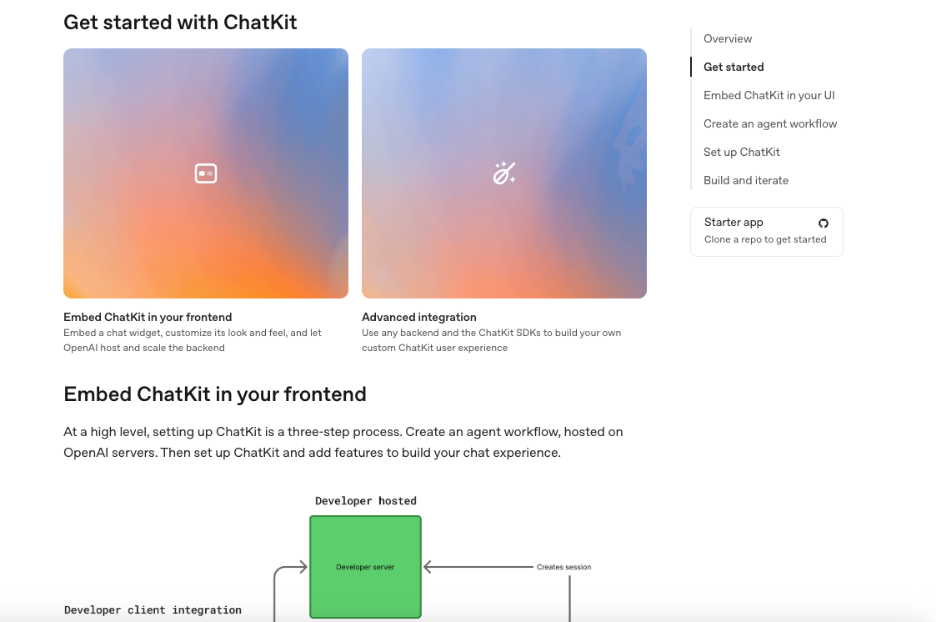 Get started with ChatKit

Embed ChatKit in your frontend
Embed a chat widget, customize its look and feel, and let OpenAI host and scale the backend

Advanced integration
Use any backend and the ChatKit SDKs to build your own custom ChatKit user experience

Embed ChatKit in your frontend

At a high level, setting up ChatKit is a three-step process. Create an agent workflow, hosted on OpenAI servers. Then set up ChatKit and add features to build your chat experience.

Developer hosted

Developer server

Creates session

Developer client integration

Overview
Get started
Embed ChatKit in your UI
Create an agent workflow
Set up ChatKit
Build and iterate

Starter app
Clone a repo to get started