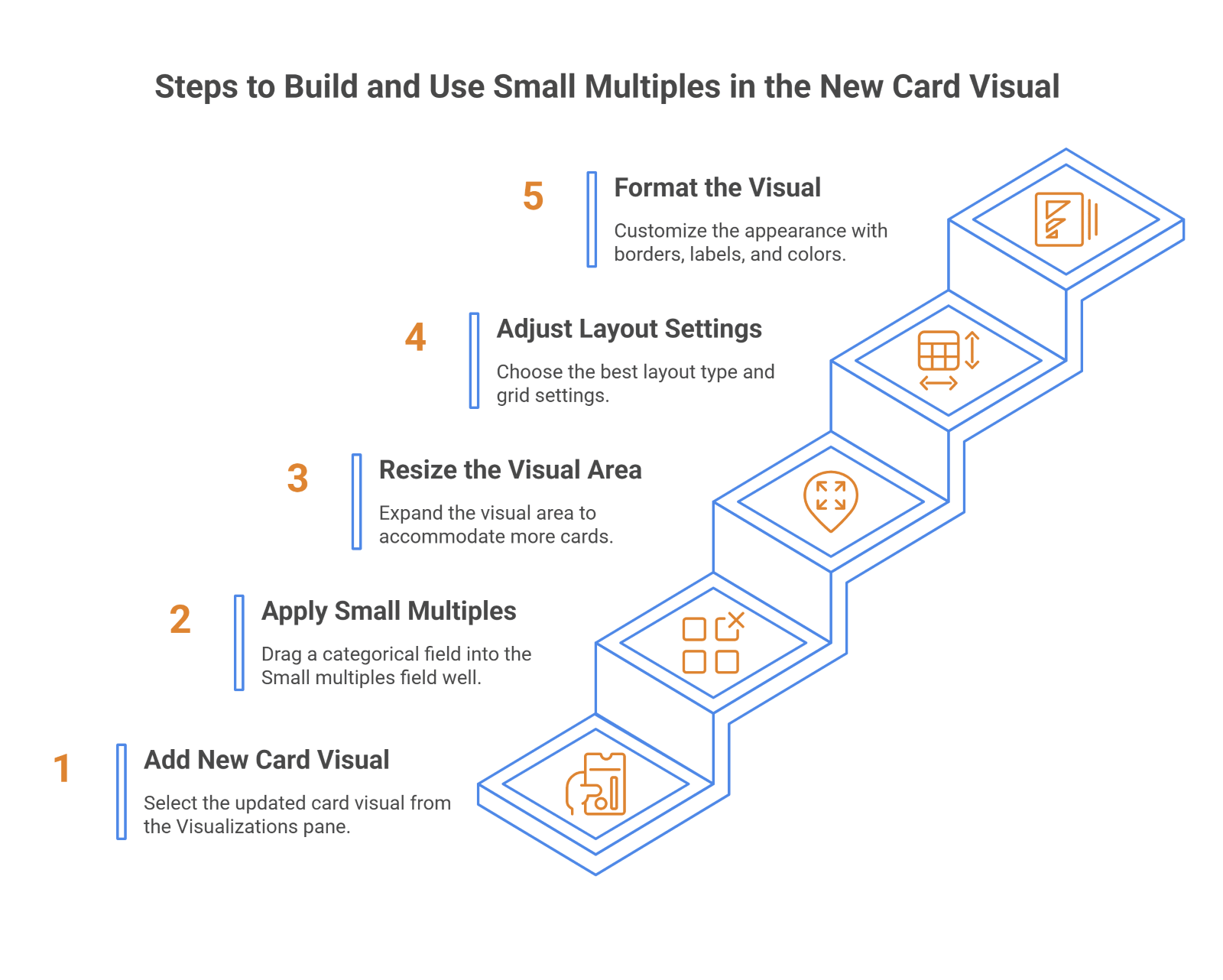 Steps to Build and Use Small Multiples in the New Card Visual

5 Format the Visual

Customize the appearance with borders, labels, and colors.

4 Adjust Layout Settings

Choose the best layout type and grid settings.

3 Resize the Visual Area

Expand the visual area to accommodate more cards.

2 Apply Small Multiples

Drag a categorical field into the Small multiples field well.

1 Add New Card Visual

Select the updated card visual from the Visualizations pane.