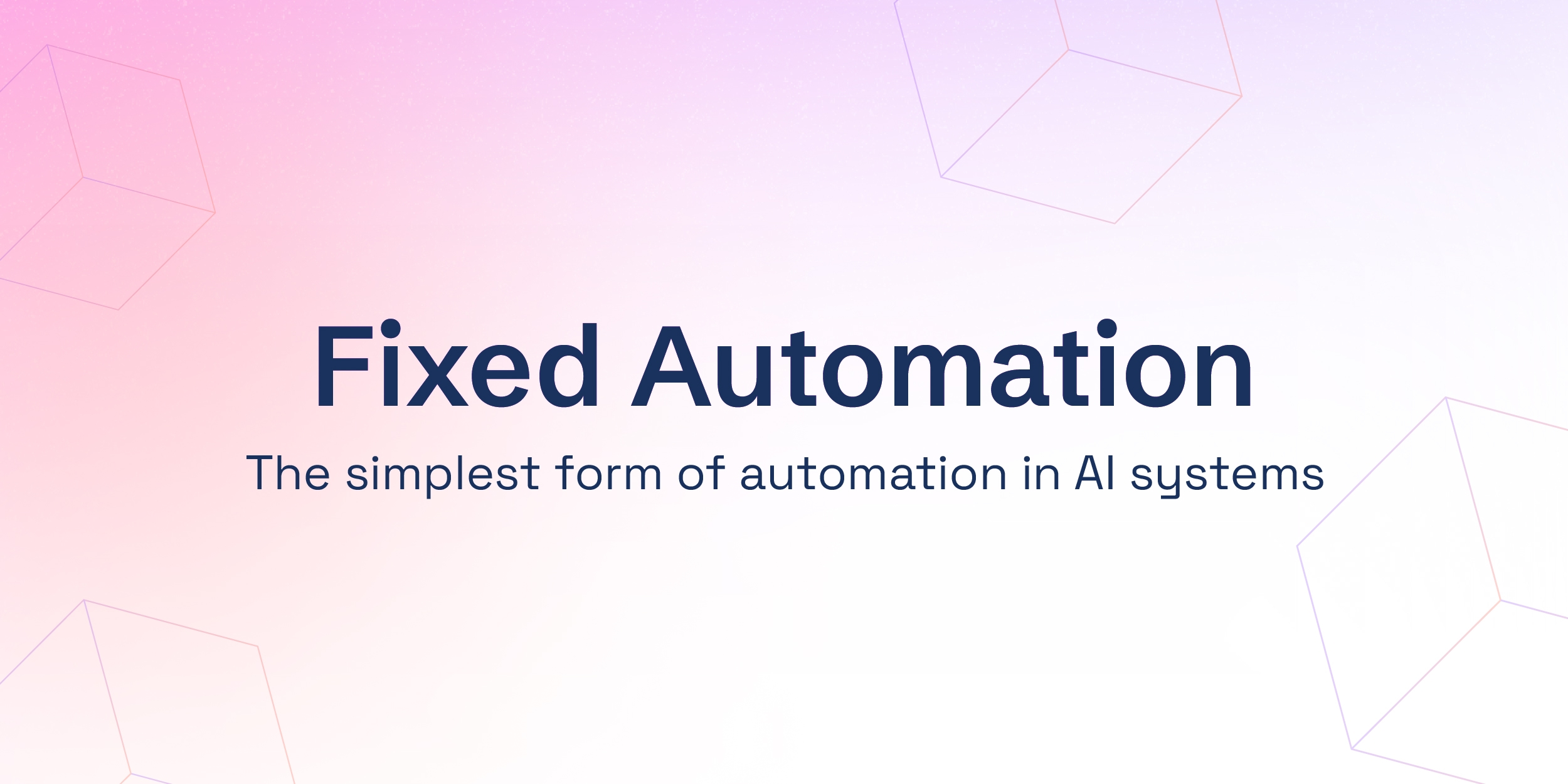 Fixed Automation

The simplest form of automation in AI systems