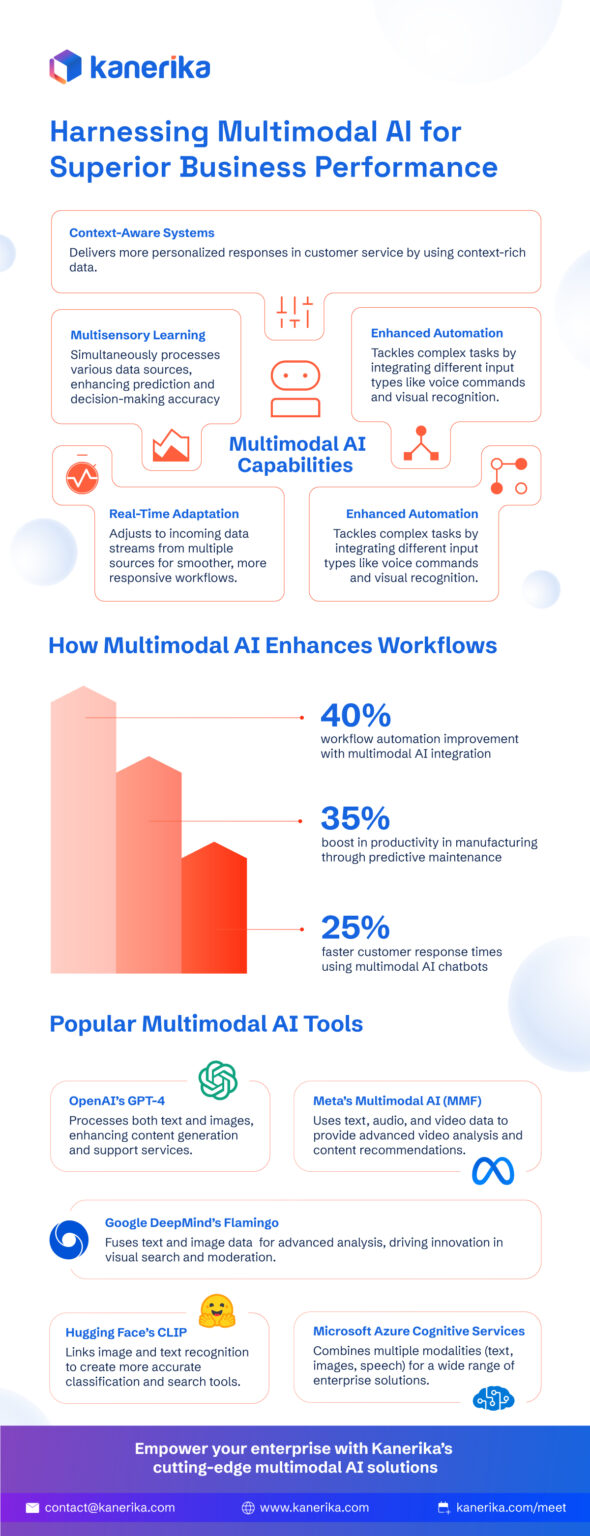 kanerika

Harnessing Multimodal AI for Superior Business Performance

Context-Aware Systems
Delivers more personalized responses in customer service by using context-rich data.

Multisensory Learning
Simultaneously processes various data sources, enhancing prediction and decision-making accuracy

Enhanced Automation
Tackles complex tasks by integrating different input types like voice commands and visual recognition.

Multimodal AI Capabilities

Real-Time Adaptation
Adjusts to incoming data streams from multiple sources for smoother, more responsive workflows.

Enhanced Automation
Tackles complex tasks by integrating different input types like voice commands and visual recognition.

How Multimodal AI Enhances Workflows

40%
workflow automation improvement with multimodal AI integration

35%
boost in productivity in manufacturing through predictive maintenance

25%
faster customer response times using multimodal AI chatbots

Popular Multimodal AI Tools

OpenAI's GPT-4
Processes both text and images, enhancing content generation and support services.

Meta's Multimodal AI (MMF)
Uses text, audio, and video data to provide advanced video analysis and content recommendations.

Google DeepMind's Flamingo
Fuses text and image data for advanced analysis, driving innovation in visual search and moderation.

Hugging Face's CLIP
Links image and text recognition to create more accurate classification and search tools.

Microsoft Azure Cognitive Services
Combines multiple modalities (text, images, speech) for a wide range of enterprise solutions.

Empower your enterprise with Kanerika's cutting-edge multimodal AI solutions

contact@kanerika.com
www.kanerika.com
kanerika.com/meet