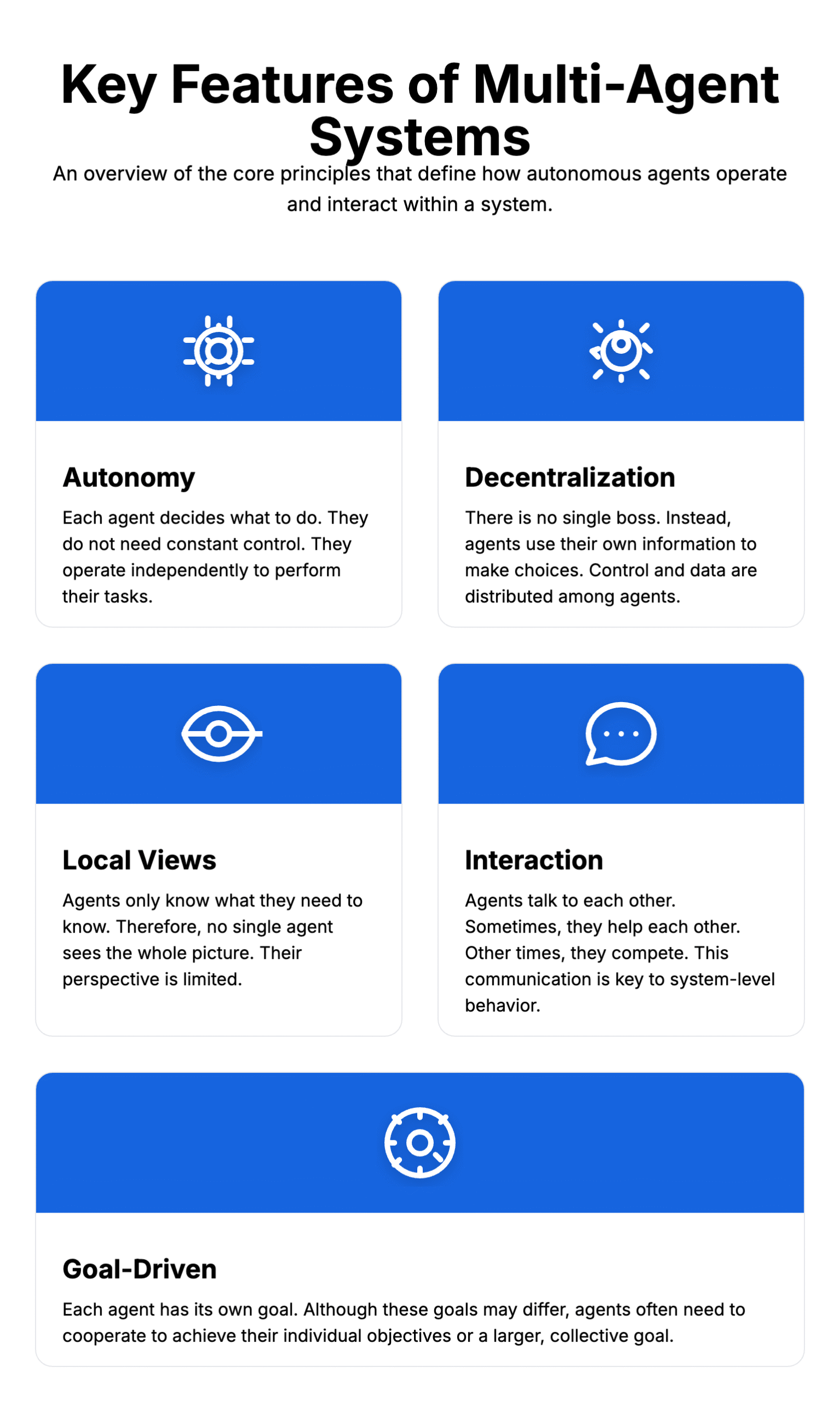 Key Features of Multi-Agent Systems

An overview of the core principles that define how autonomous agents operate and interact within a system.

Autonomy

Each agent decides what to do. They do not need constant control. They operate independently to perform their tasks.

Decentralization

There is no single boss. Instead, agents use their own information to make choices. Control and data are distributed among agents.

Local Views

Agents only know what they need to know. Therefore, no single agent sees the whole picture. Their perspective is limited.

Interaction

Agents talk to each other. Sometimes, they help each other. Other times, they compete. This communication is key to system-level behavior.

Goal-Driven

Each agent has its own goal. Although these goals may differ, agents often need to cooperate to achieve their individual objectives or a larger, collective goal.