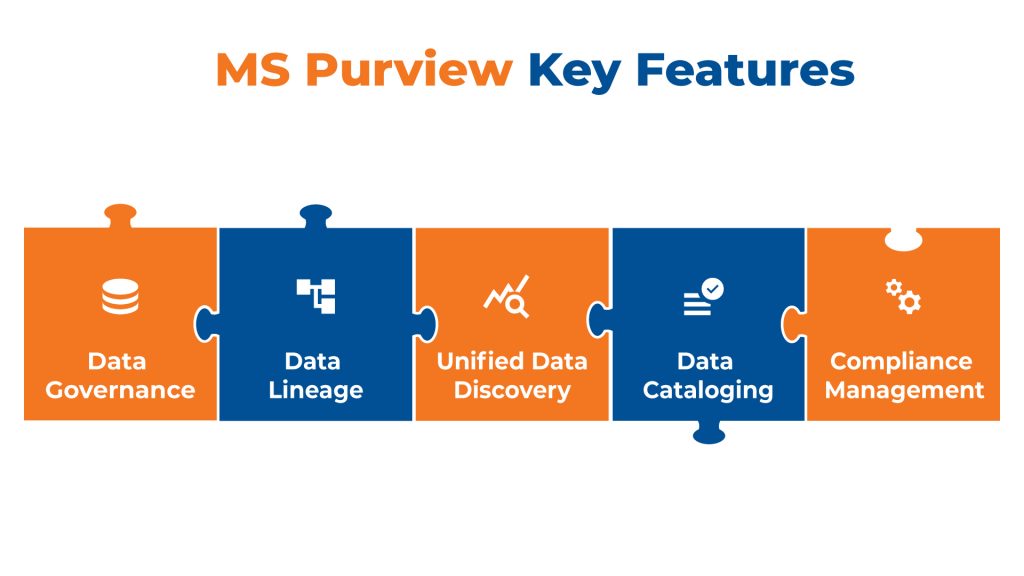 MS Purview Key Features

Data Governance

Data Lineage

Unified Data Discovery

Data Cataloging

Compliance Management