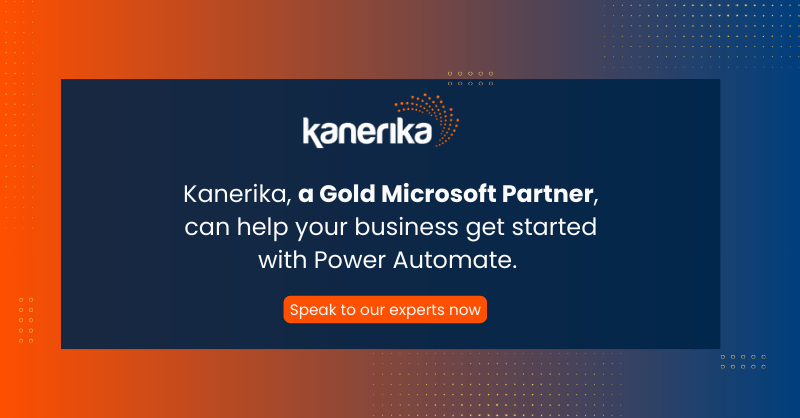 kanerika

Kanerika, a Gold Microsoft Partner, can help your business get started with Power Automate.

Speak to our experts now