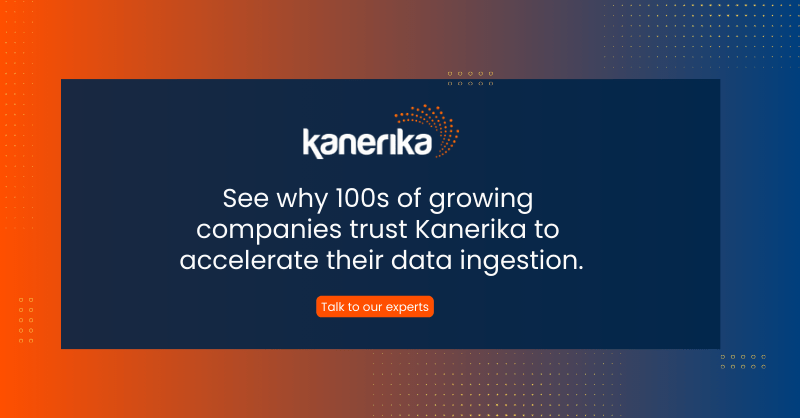 kanerika

See why 100s of growing companies trust Kanerika to accelerate their data ingestion.

Talk to our experts