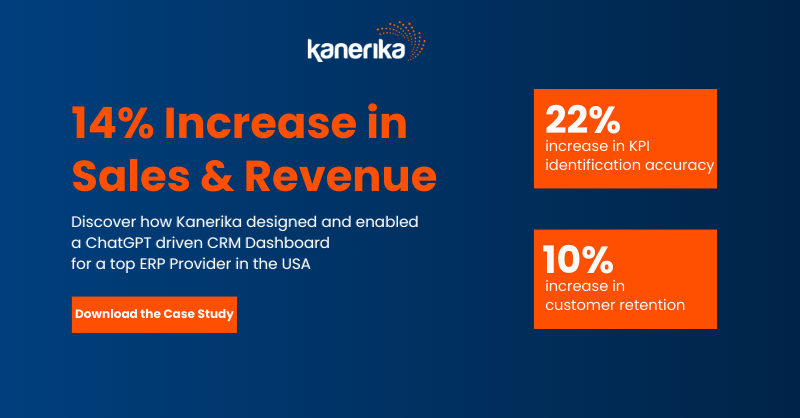 kanerika

14% Increase in Sales & Revenue

Discover how Kanerika designed and enabled a ChatGPT driven CRM Dashboard for a top ERP Provider in the USA

Download the Case Study

22%
increase in KPI identification accuracy

10%
increase in customer retention